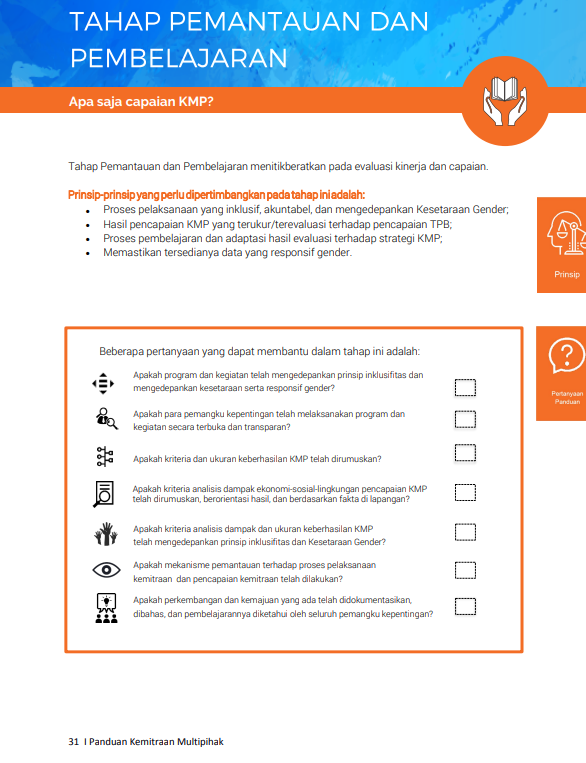 TAHAP PEMANTAUAN DAN PEMBELAJARAN

Apa saja capaian KMP?

Tahap Pemantauan dan Pembelajaran menitikberatkan pada evaluasi kinerja dan capaian.

Prinsip-prinsip yang perlu dipertimbangkan pada tahap ini adalah:
- Proses pelaksanaan yang inklusif, akuntabel, dan mengedepankan Kesetaraan Gender;
- Hasil pencapaian KMP yang terukur/terevaluasi terhadap pencapaian TPB;
- Proses pembelajaran dan adaptasi hasil evaluasi terhadap strategi KMP;
- Memastikan tersedianya data yang responsif gender.

Prinsip

Pertanyaan Panduan

Beberapa pertanyaan yang dapat membantu dalam tahap ini adalah:

Apakah program dan kegiatan telah mengedepankan prinsip inklusifitas dan mengedepankan kesetaraan serta responsif gender?

Apakah para pemangku kepentingan telah melaksanakan program dan kegiatan secara terbuka dan transparan?

Apakah kriteria dan ukuran keberhasilan KMP telah dirumuskan?

Apakah kriteria analisis dampak ekonomi-sosial-lingkungan pencapaian KMP telah dirumuskan, berorientasi hasil, dan berdasarkan fakta di lapangan?

Apakah kriteria analisis dampak dan ukuran keberhasilan KMP telah mengedepankan prinsip inklusifitas dan Kesetaraan Gender?

Apakah mekanisme pemantauan terhadap proses pelaksanaan kemitraan dan pencapaian kemitraan telah dilakukan?

Apakah perkembangan dan kemajuan yang ada telah didokumentasikan, dibahas, dan pembelajarannya diketahui oleh seluruh pemangku kepentingan?

31 I Panduan Kemitraan Multipihak