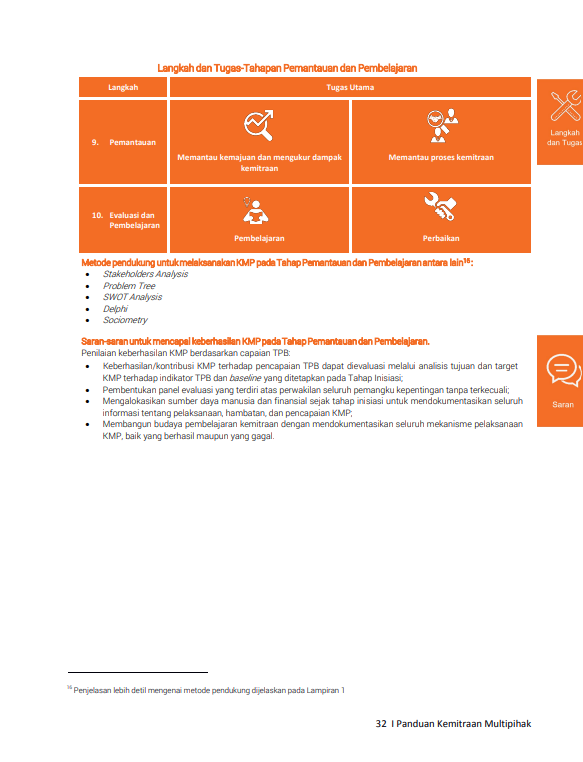 Langkah dan Tugas-Tahapan Pemantauan dan Pembelajaran

| Langkah | Tugas Utama | |
|---|---|---|
| 9. Pemantauan | Memantau kemajuan dan mengukur dampak kemitraan | Memantau proses kemitraan |
| 10. Evaluasi dan Pembelajaran | Pembelajaran | Perbaikan |

Langkah dan Tugas

Metode pendukung untuk melaksanakan KMP pada Tahap Pemantauan dan Pembelajaran antara lain$^{16}$:
- Stakeholders Analysis
- Problem Tree
- SWOT Analysis
- Delphi
- Sociometry

Saran-saran untuk mencapai keberhasilan KMP pada Tahap Pemantauan dan Pembelajaran.
Penilaian keberhasilan KMP berdasarkan capaian TPB:
- Keberhasilan/kontribusi KMP terhadap pencapaian TPB dapat dievaluasi melalui analisis tujuan dan target KMP terhadap indikator TPB dan baseline yang ditetapkan pada Tahap Inisiasi;
- Pembentukan panel evaluasi yang terdiri atas perwakilan seluruh pemangku kepentingan tanpa terkecuali;
- Mengalokasikan sumber daya manusia dan finansial sejak tahap inisiasi untuk mendokumentasikan seluruh informasi tentang pelaksanaan, hambatan, dan pencapaian KMP;
- Membangun budaya pembelajaran kemitraan dengan mendokumentasikan seluruh mekanisme pelaksanaan KMP, baik yang berhasil maupun yang gagal.

Saran

$^{16}$ Penjelasan lebih detil mengenai metode pendukung dijelaskan pada Lampiran 1

32 I Panduan Kemitraan Multipihak